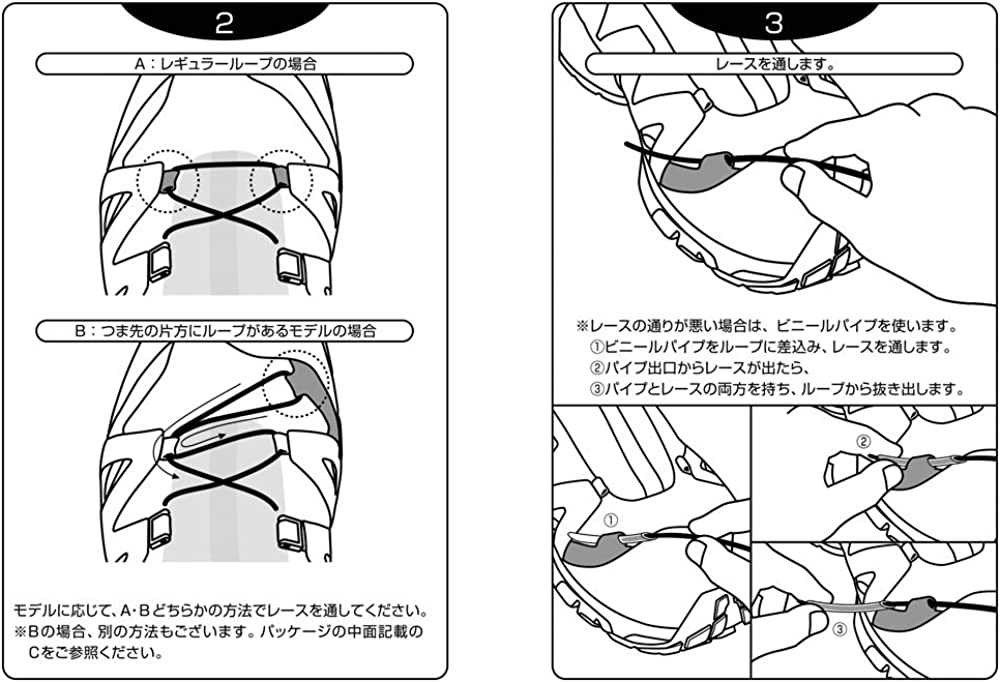 2

A：レギュラーループの場合

B：つま先の片方にループがあるモデルの場合

モデルに応じて、A・Bどちらかの方法でレースを通してください。
※Bの場合、別の方法もございます。パッケージの中面記載のCをご参照ください。

3

レースを通します。

※レースの通りが悪い場合は、ビニールパイプを使います。
①ビニールパイプをループに差込み、レースを通します。
②パイプ出口からレースが出たら、
③パイプとレースの両方を持ち、ループから抜き出します。

①

②

③