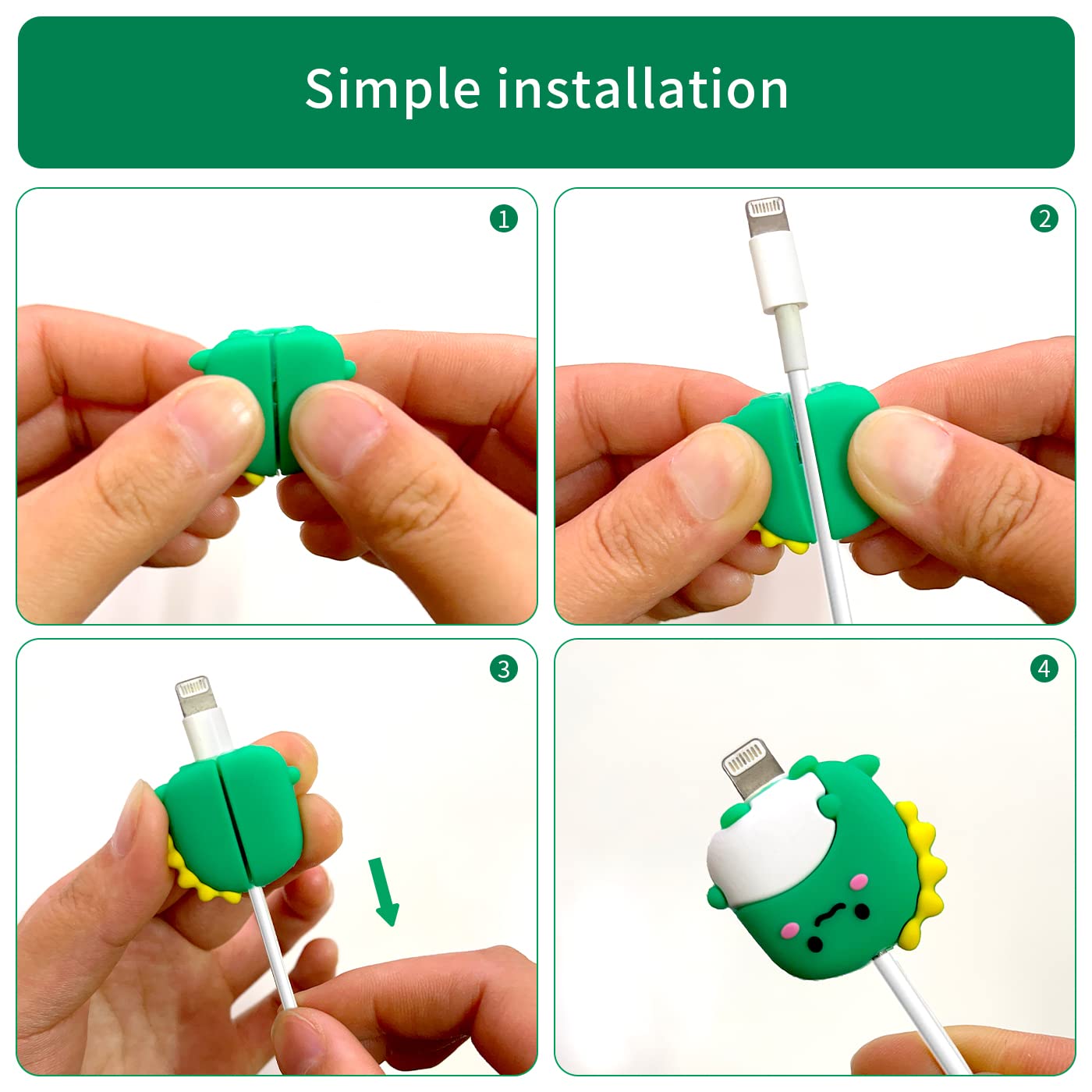 Simple installation

1

2

3

4