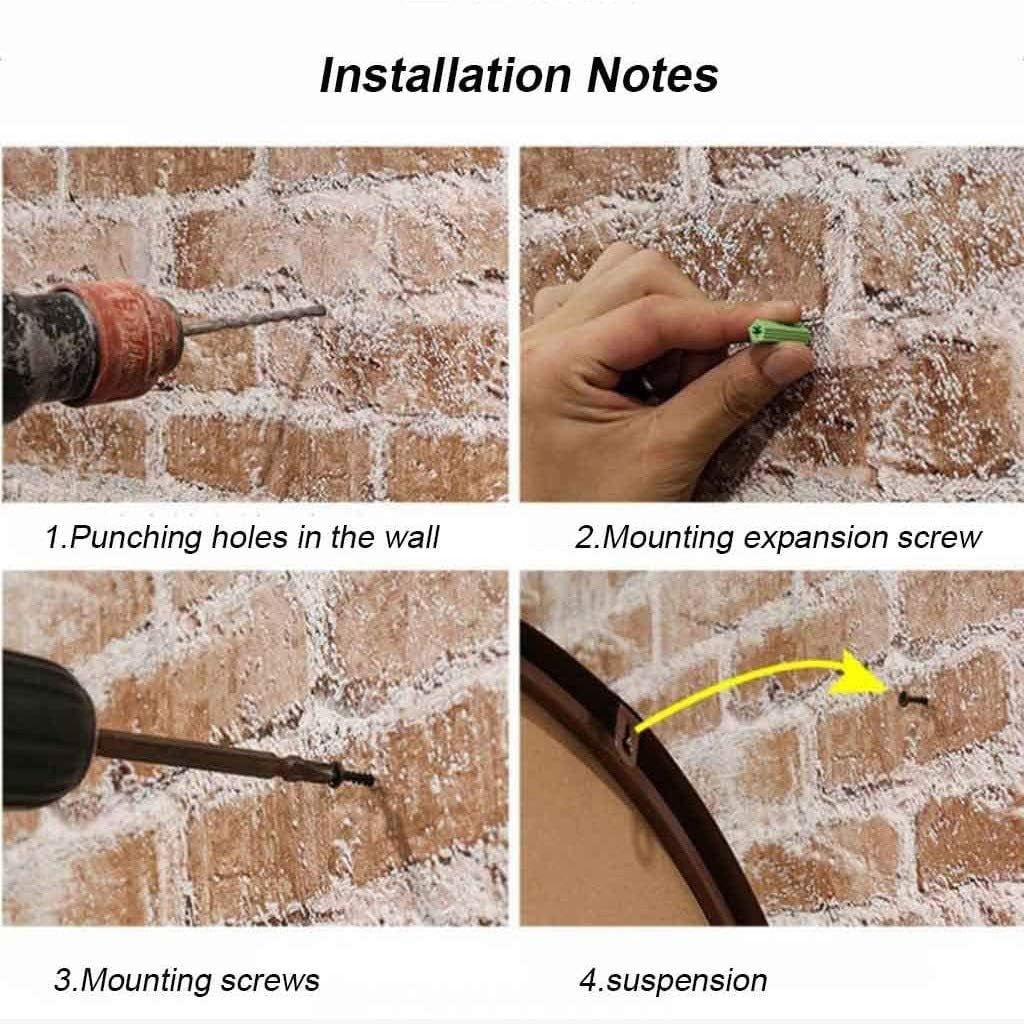 Installation Notes

1.Punching holes in the wall

2.Mounting expansion screw

3.Mounting screws

4.suspension