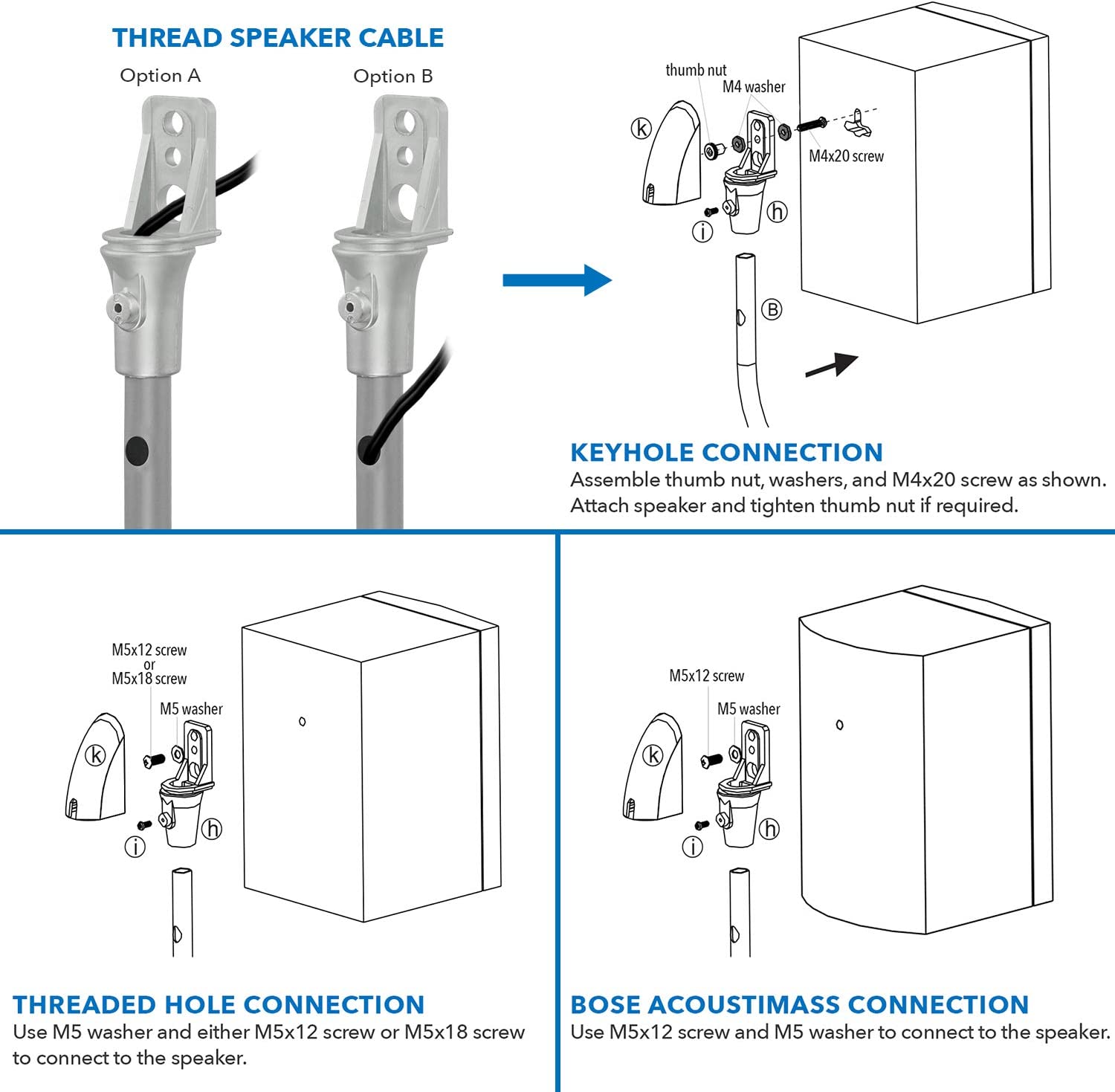 THREAD SPEAKER CABLE

Option A

Option B

thumb nut

M4 washer

k

M4x20 screw

h

i

B

KEYHOLE CONNECTION

Assemble thumb nut, washers, and M4x20 screw as shown. Attach speaker and tighten thumb nut if required.

M5x12 screw or M5x18 screw

M5 washer

k

h

i

THREADED HOLE CONNECTION

Use M5 washer and either M5x12 screw or M5x18 screw to connect to the speaker.

M5x12 screw

M5 washer

k

h

i

BOSE ACOUSTIMASS CONNECTION

Use M5x12 screw and M5 washer to connect to the speaker.