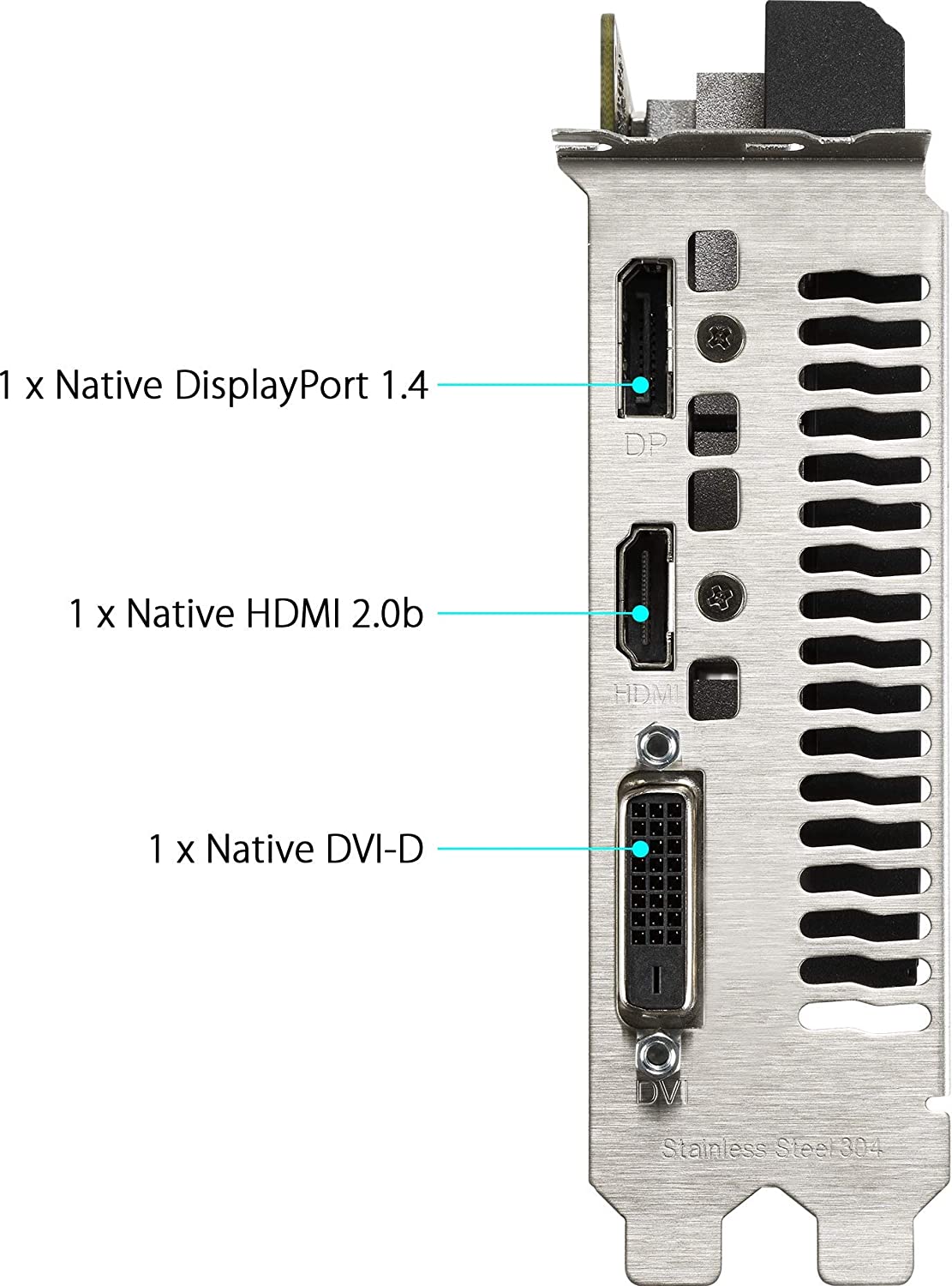 1 x Native DisplayPort 1.4

DP

1 x Native HDMI 2.0b

HDMI

1 x Native DVI-D

DVI

Stainless Steel 304