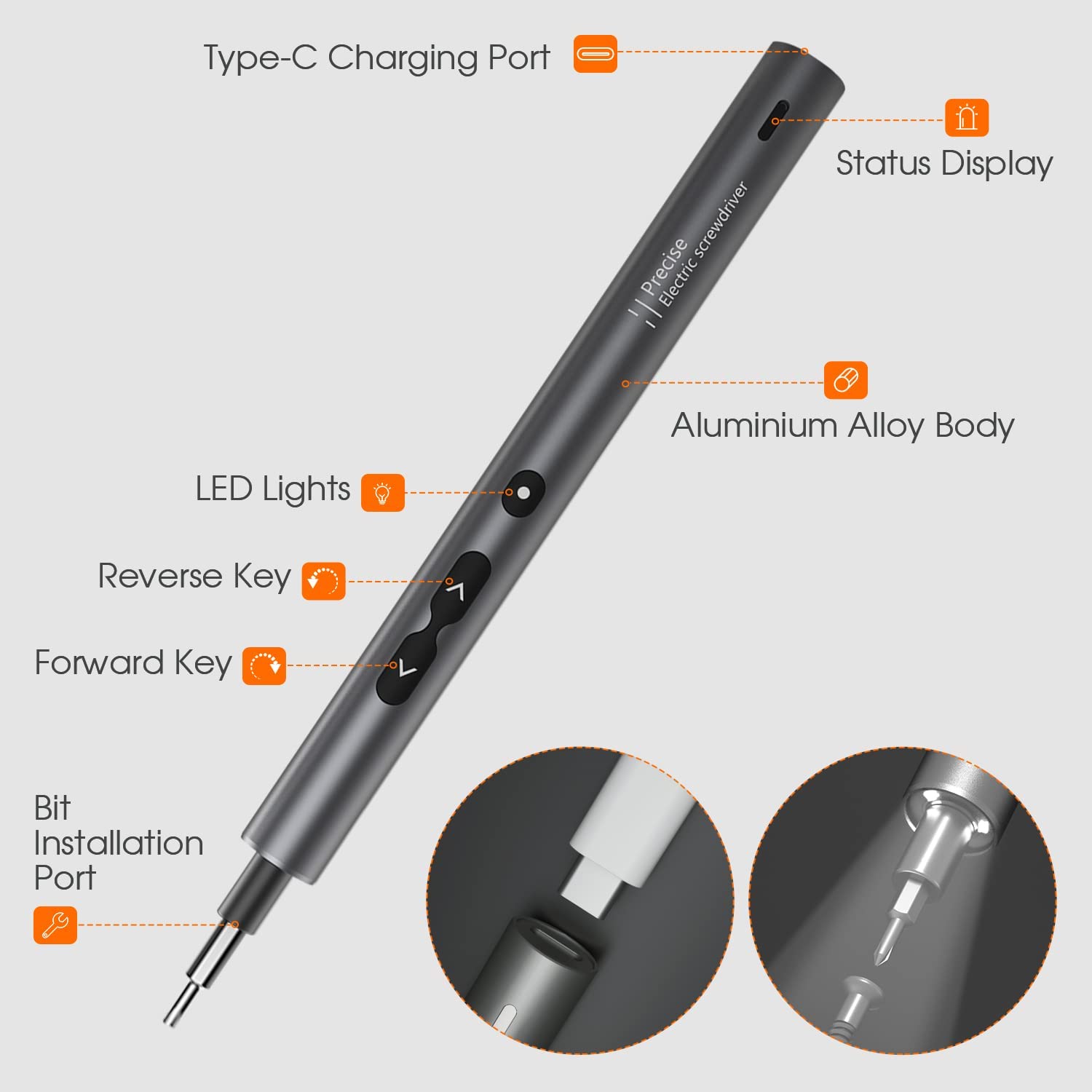 Type-C Charging Port

Status Display

Precise
Electric screwdriver

Aluminium Alloy Body

LED Lights

Reverse Key

Forward Key

Bit Installation Port