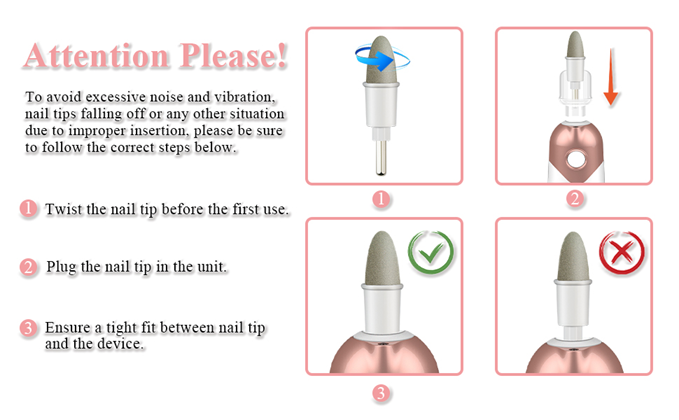 Attention Please!

To avoid excessive noise and vibration, nail tips falling off or any other situation due to improper insertion, please be sure to follow the correct steps below.

1 Twist the nail tip before the first use.

2 Plug the nail tip in the unit.

3 Ensure a tight fit between nail tip and the device.

1

2

3