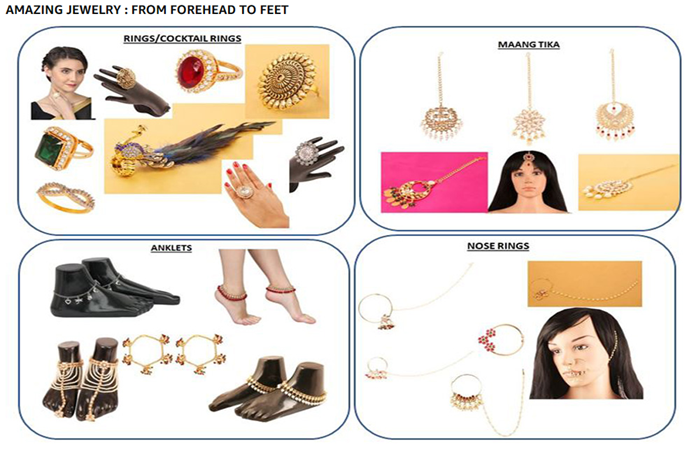 AMAZING JEWELRY : FROM FOREHEAD TO FEET

RINGS/COCKTAIL RINGS

MAANG TIKA

ANKLETS

NOSE RINGS