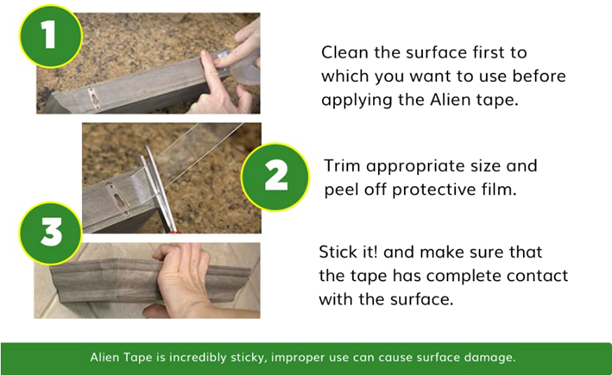 1

Clean the surface first to which you want to use before applying the Alien tape.

2

Trim appropriate size and peel off protective film.

3

Stick it! and make sure that the tape has complete contact with the surface.

Alien Tape is incredibly sticky, improper use can cause surface damage.